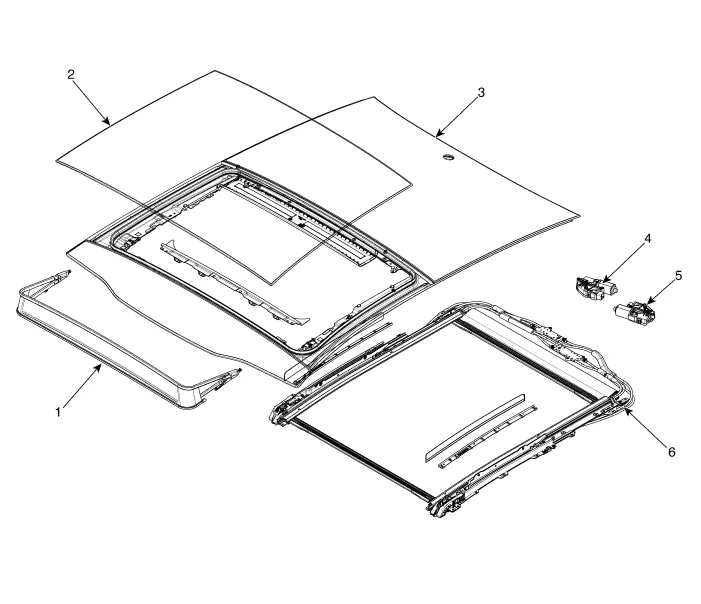 2
3
4
5
1
6