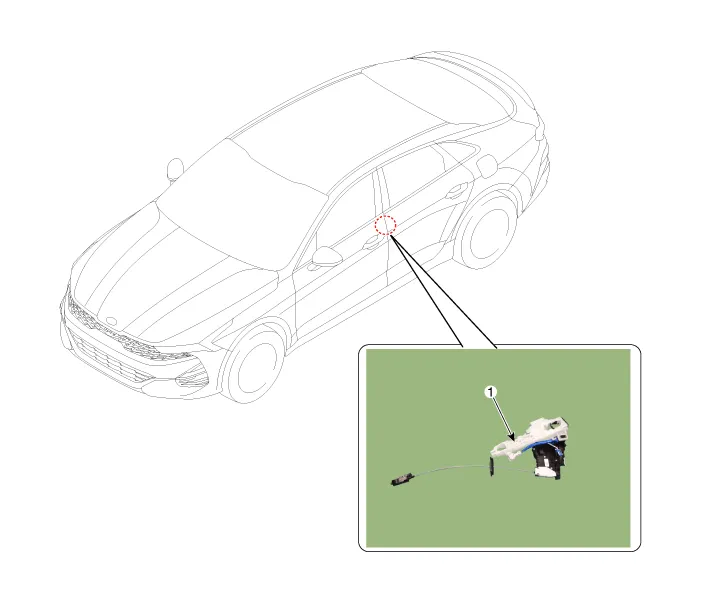 1