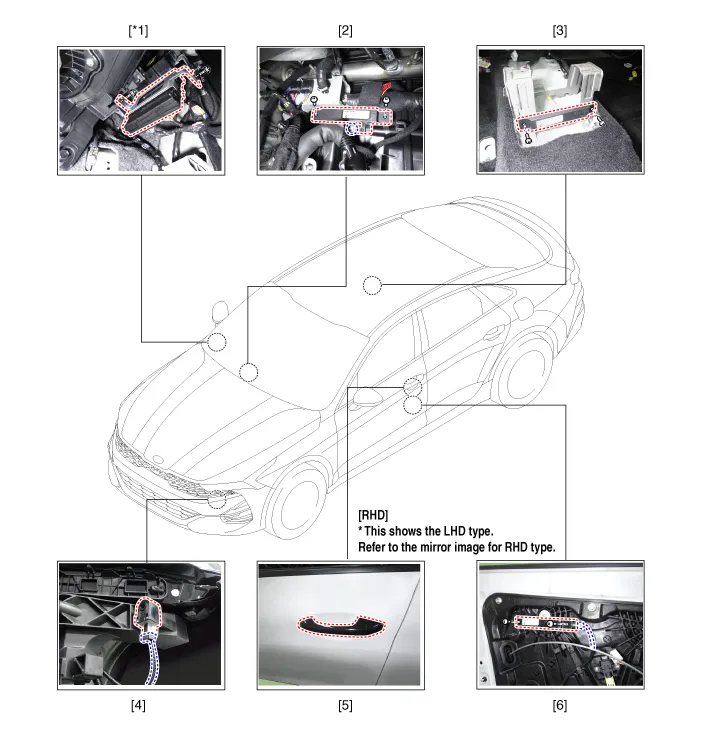 [*1]

[2]

[3]

[RHD]
* This shows the LHD type.
Refer to the mirror image for RHD type.

[4]

[5]

[6]